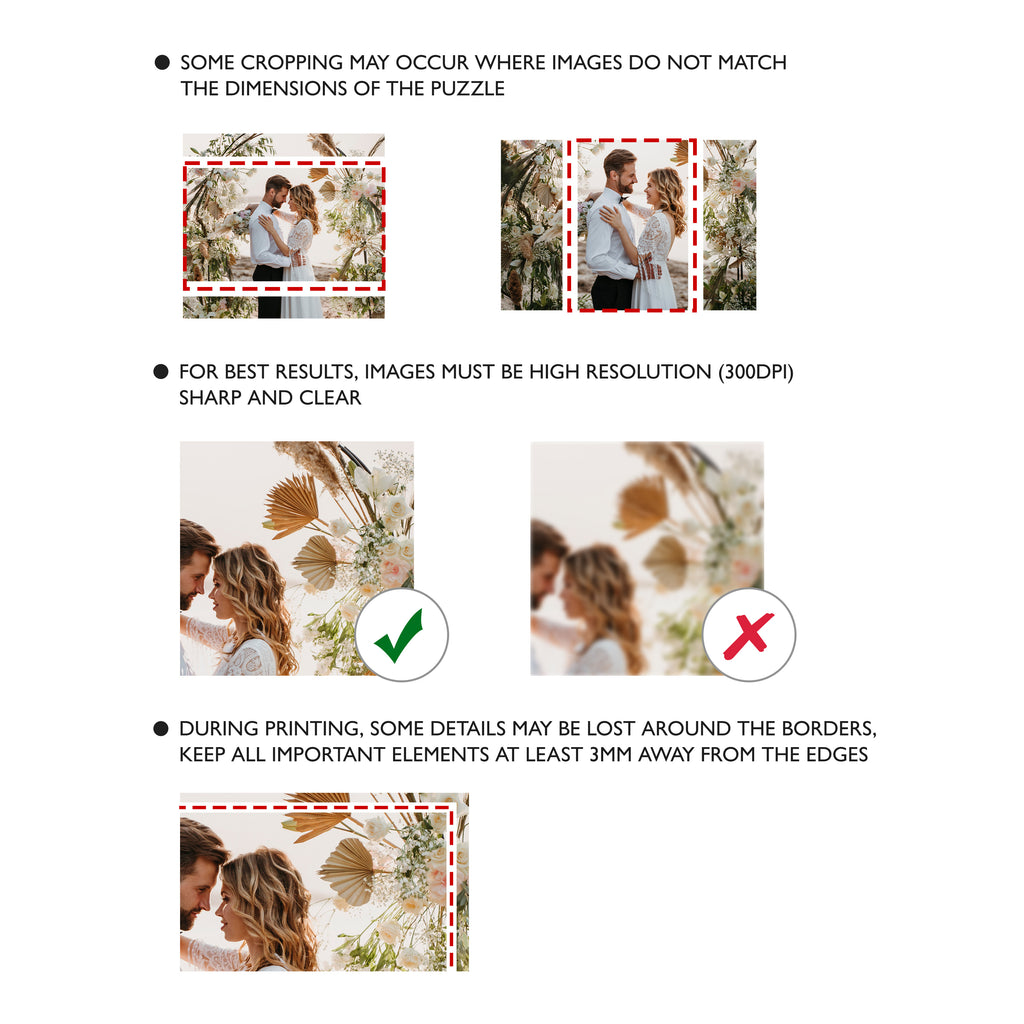 ● SOME CROPPING MAY OCCUR WHERE IMAGES DO NOT MATCH THE DIMENSIONS OF THE PUZZLE

● FOR BEST RESULTS, IMAGES MUST BE HIGH RESOLUTION (300DPI) SHARP AND CLEAR

● DURING PRINTING, SOME DETAILS MAY BE LOST AROUND THE BORDERS, KEEP ALL IMPORTANT ELEMENTS AT LEAST 3MM AWAY FROM THE EDGES