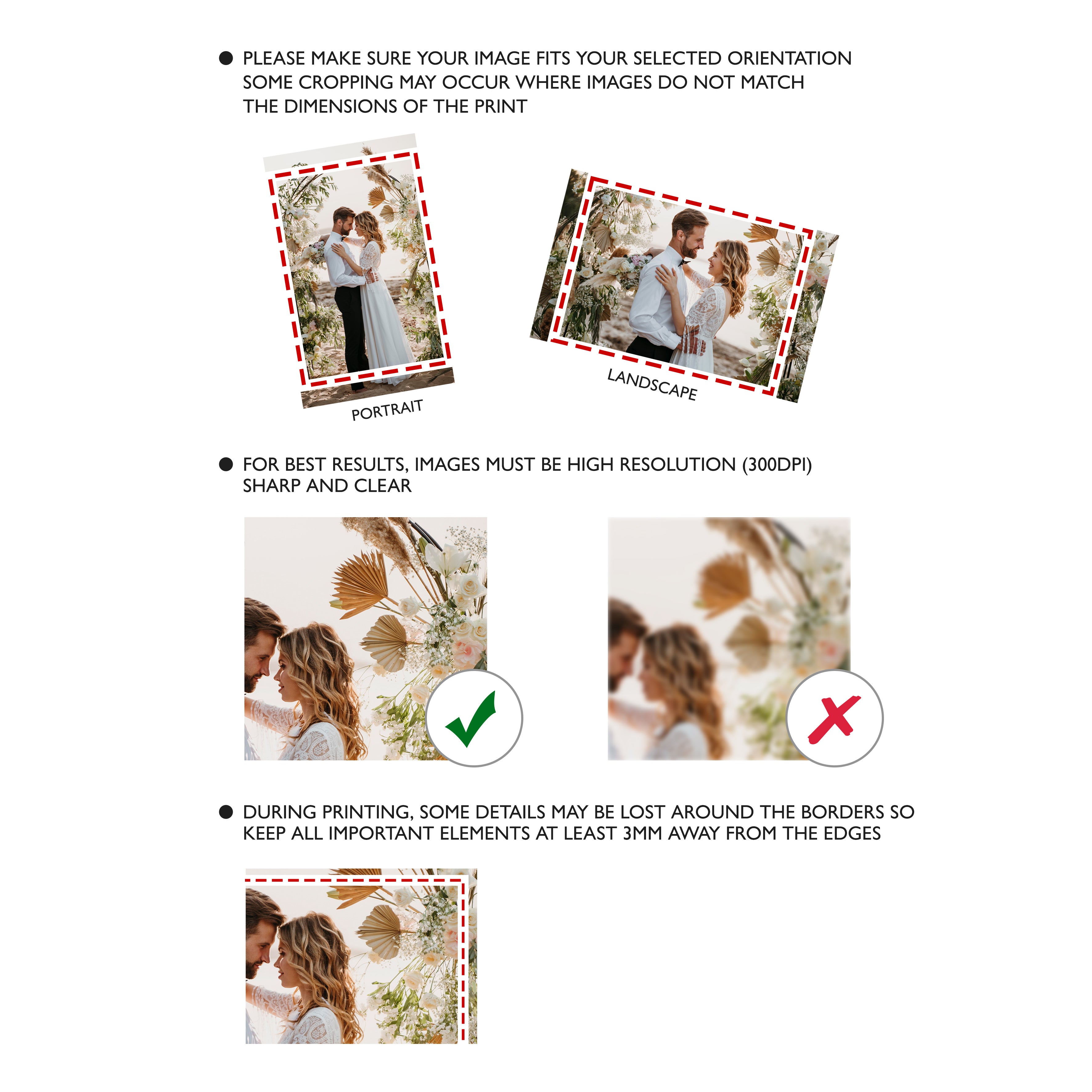 ● PLEASE MAKE SURE YOUR IMAGE FITS YOUR SELECTED ORIENTATION SOME CROPPING MAY OCCUR WHERE IMAGES DO NOT MATCH THE DIMENSIONS OF THE PRINT

PORTRAIT

LANDSCAPE

● FOR BEST RESULTS, IMAGES MUST BE HIGH RESOLUTION (300DPI) SHARP AND CLEAR

● DURING PRINTING, SOME DETAILS MAY BE LOST AROUND THE BORDERS SO KEEP ALL IMPORTANT ELEMENTS AT LEAST 3MM AWAY FROM THE EDGES